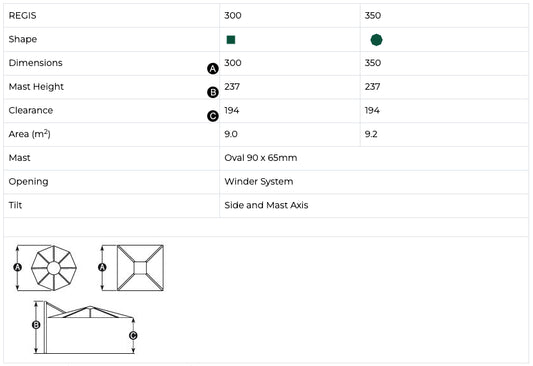 | REGIS | 300 | 350 |
|---|---|---|
| Shape | | |
| Dimensions A | 300 | 350 |
| Mast Height B | 237 | 237 |
| Clearance C | 194 | 194 |
| Area ($m^2$) | 9.0 | 9.2 |
| Mast | Oval 90 x 65mm | |
| Opening | Winder System | |
| Tilt | Side and Mast Axis | |

A A
B C